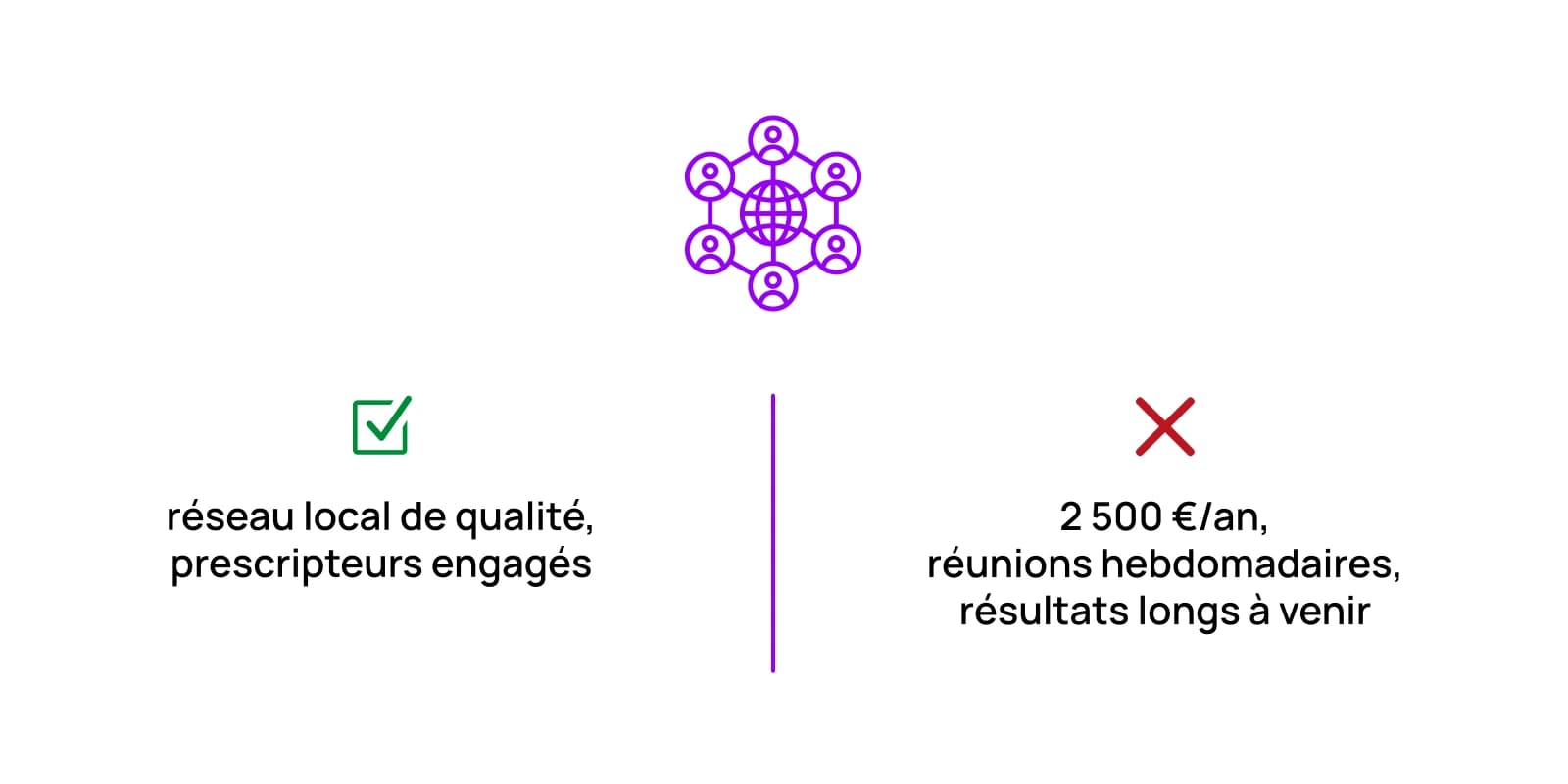 réseau local de qualité, prescripteurs engagés

2 500 €/an, réunions hebdomadaires, résultats longs à venir